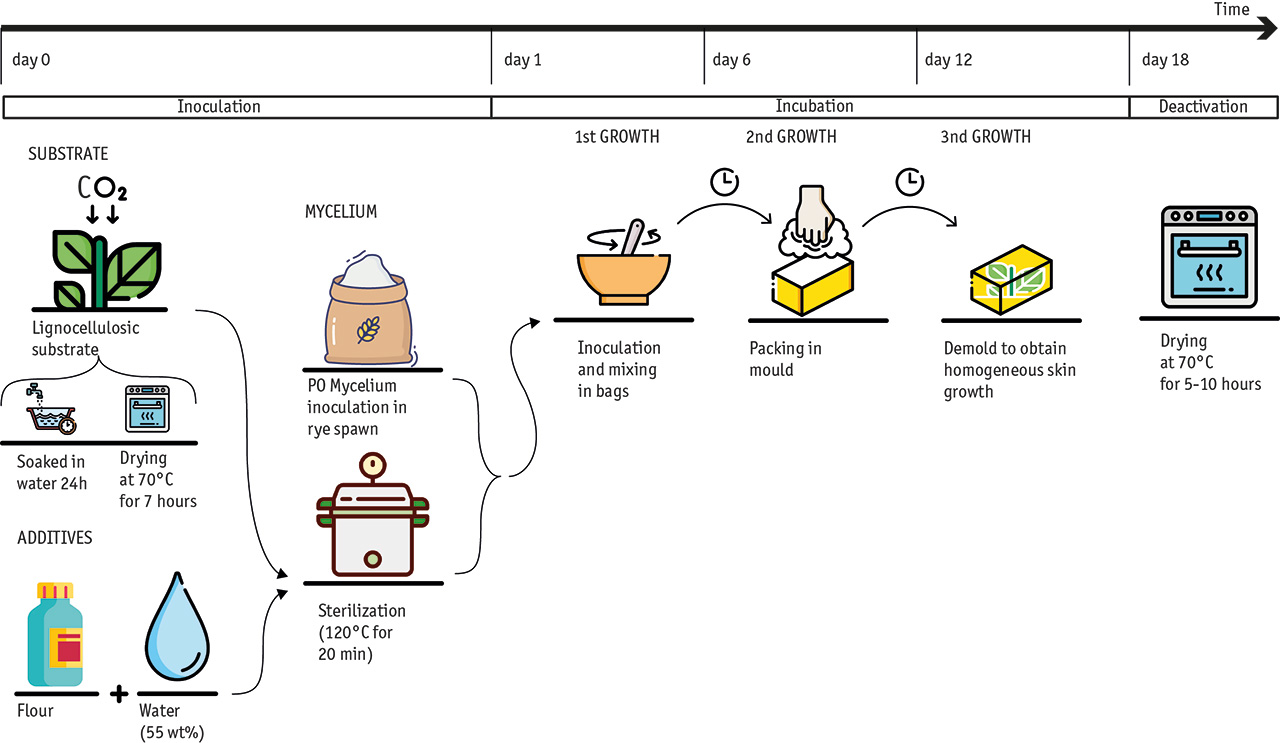 Time

day 0
day 1
day 6
day 12
day 18

Inoculation
Incubation
Deactivation

1st GROWTH
2nd GROWTH
3nd GROWTH

SUBSTRATE

$CO_2$

Lignocellulosic substrate

Soaked in water 24h

Drying at 70°C for 7 hours

ADDITIVES

Flour

+

Water (55 wt%)

MYCELIUM

PO Mycelium inoculation in rye spawn

Sterilization (120°C for 20 min)

Inoculation and mixing in bags

Packing in mould

Demold to obtain homogeneous skin growth

Drying at 70°C for 5-10 hours